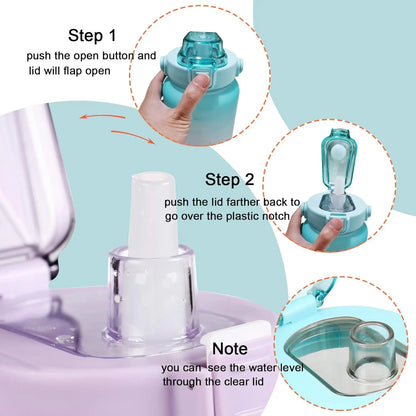 Step 1
push the open button and lid will flap open

Step 2
push the lid farther back to go over the plastic notch

Note
you can see the water level through the clear lid