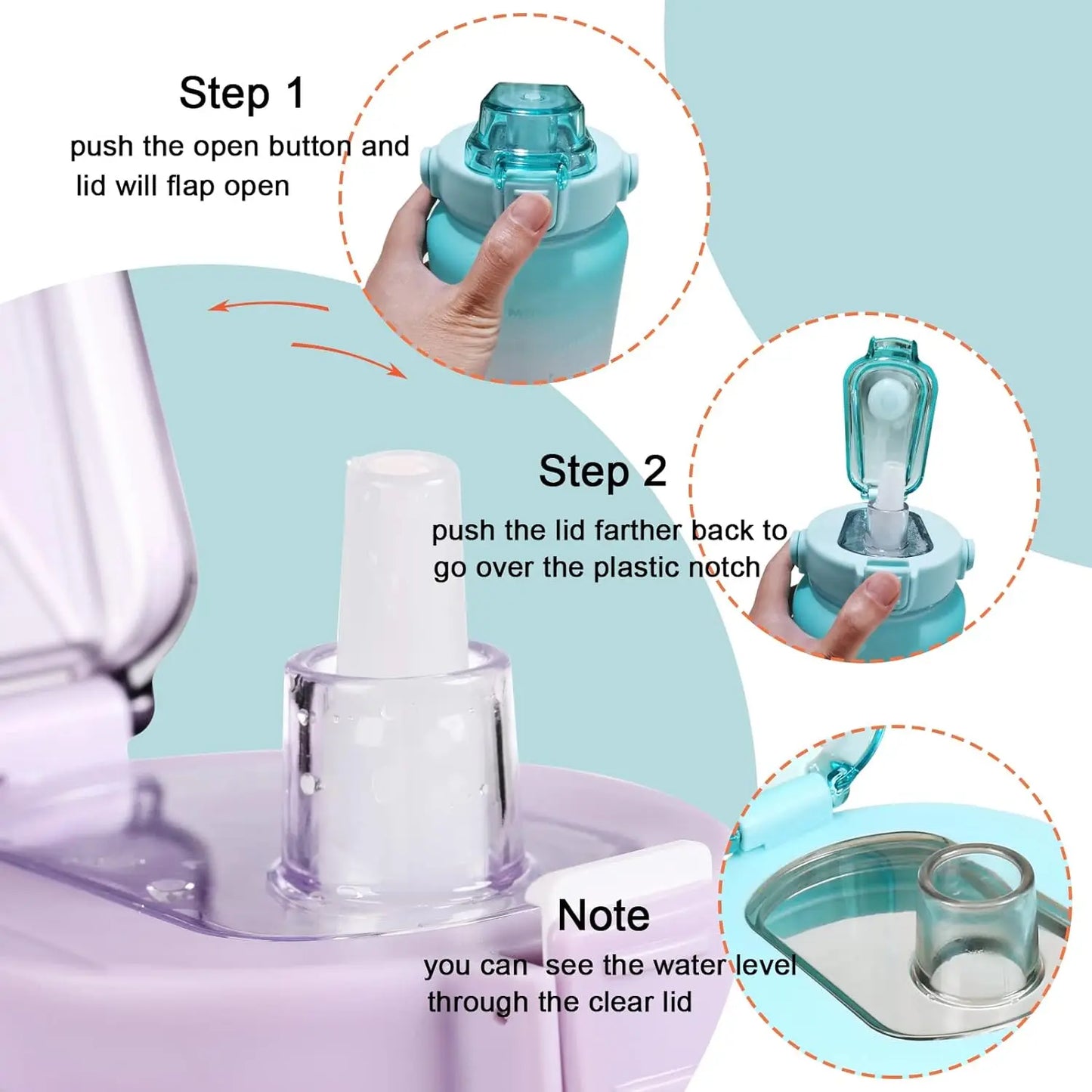 Step 1
push the open button and lid will flap open

Step 2
push the lid farther back to go over the plastic notch

Note
you can see the water level through the clear lid